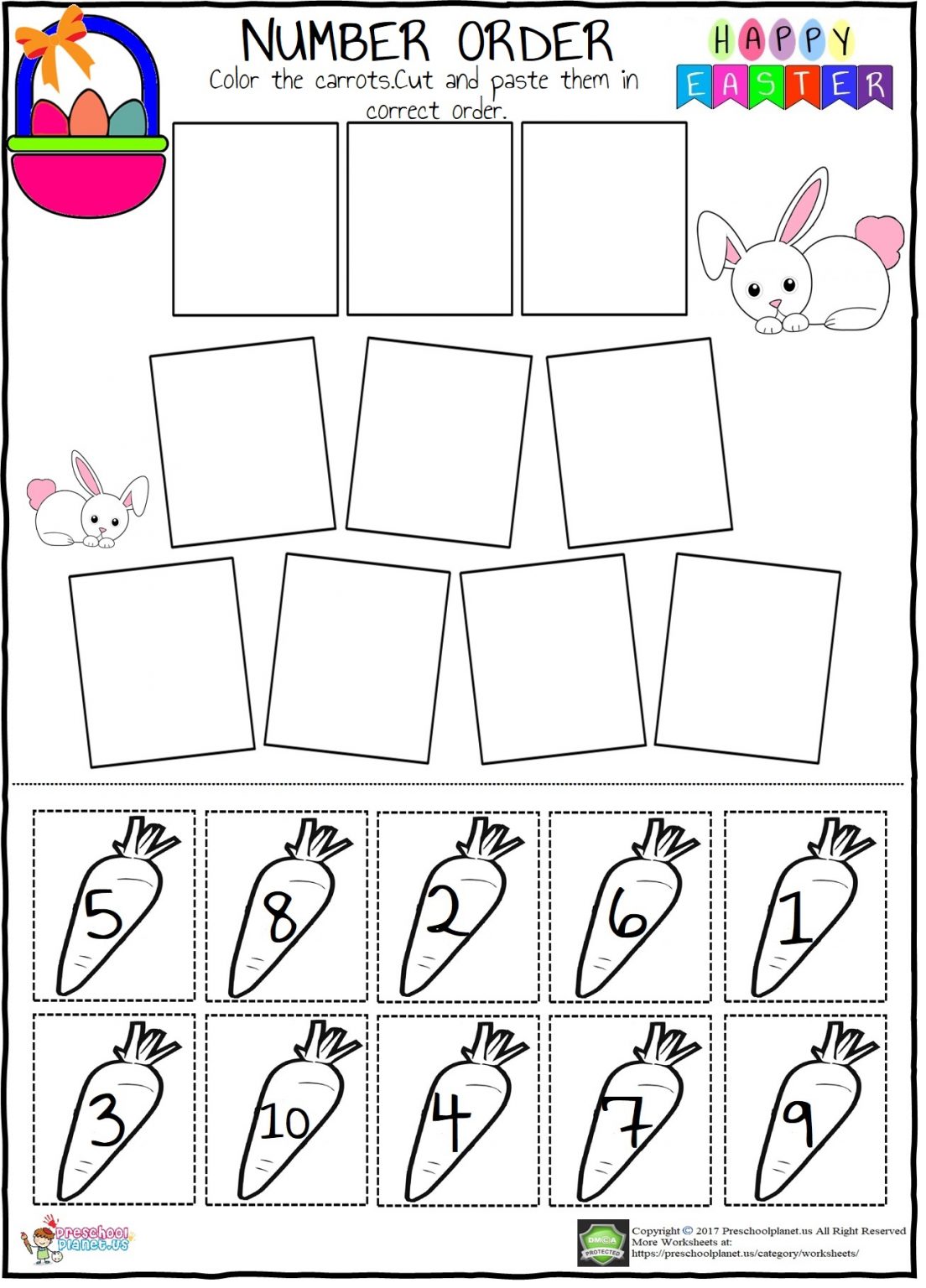 NUMBER ORDER

Color the carrots.Cut and paste them in correct order.

HAPPY EASTER

5 8 2 6 1

3 10 4 7 9

preschool planet.us

DMCA PROTECTED

Copyright © 2017 Preschoolplanet.us All Right Reserved
More Worksheets at:
https://preschoolplanet.us/category/worksheets/